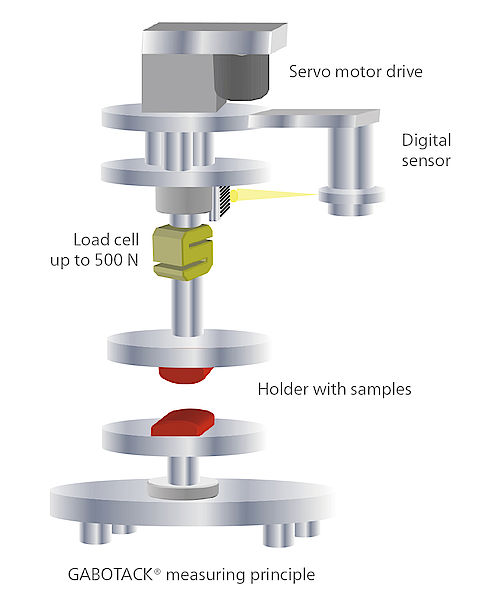 Servo motor drive

Digital sensor

Load cell up to 500 N

Holder with samples

GABOTACK® measuring principle