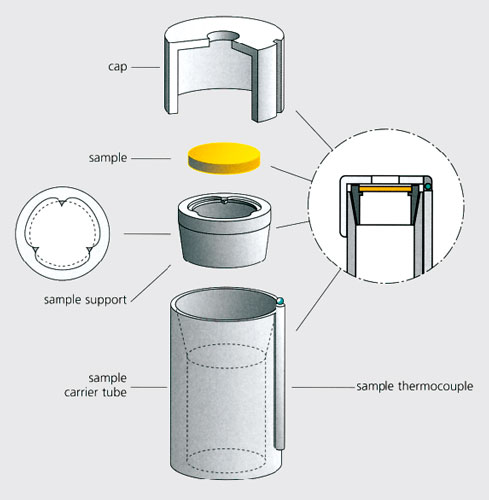 cap

sample

sample support

sample carrier tube

sample thermocouple